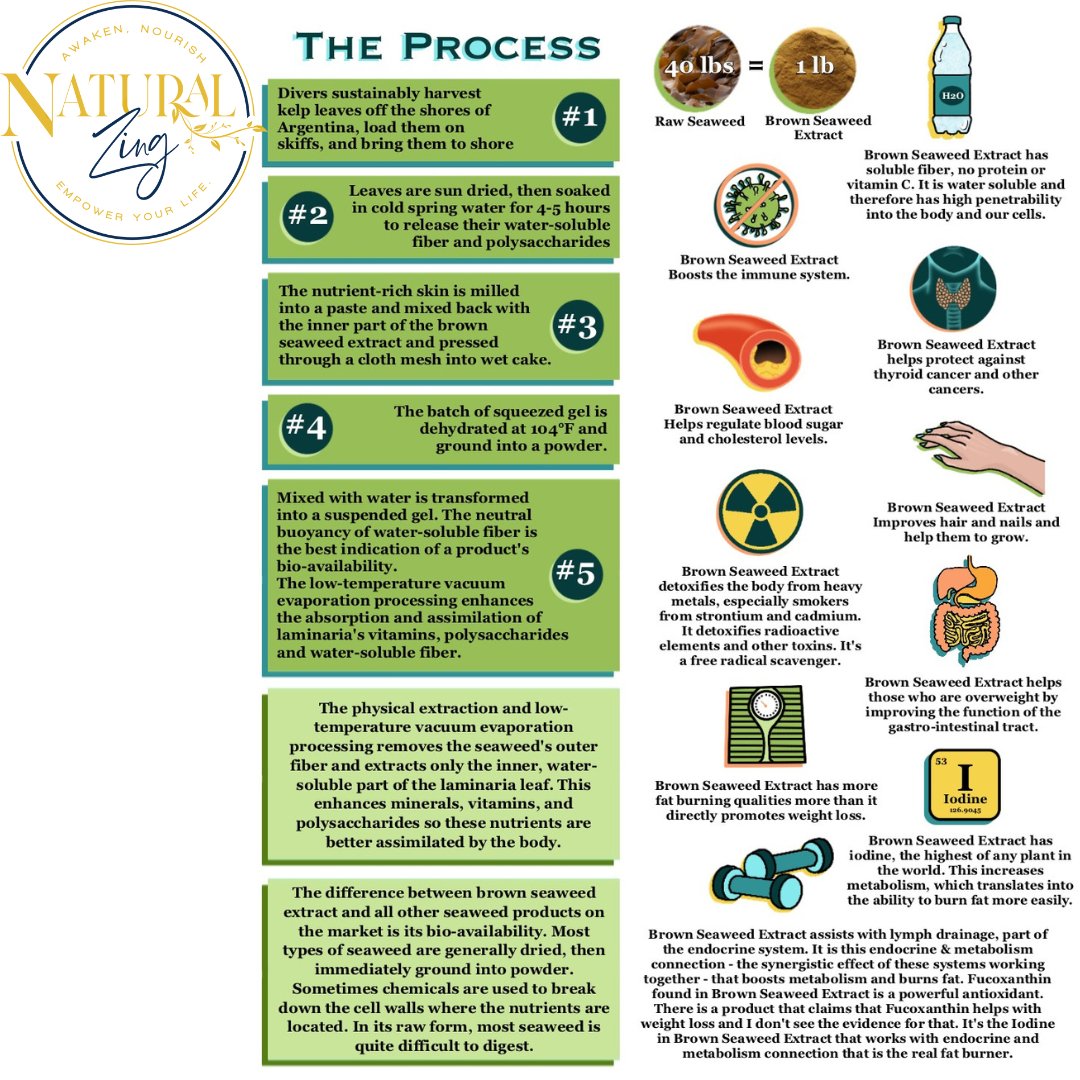 AWAKEN, NOURISH
NATURAL
Zing
EMPOWER YOUR LIFE

THE PROCESS

Divers sustainably harvest kelp leaves off the shores of Argentina, load them on skiffs, and bring them to shore

#1

#2

Leaves are sun dried, then soaked in cold spring water for 4-5 hours to release their water-soluble fiber and polysaccharides

The nutrient-rich skin is milled into a paste and mixed back with the inner part of the brown seaweed extract and pressed through a cloth mesh into wet cake.

#3

#4

The batch of squeezed gel is dehydrated at 104°F and ground into a powder.

Mixed with water is transformed into a suspended gel. The neutral buoyancy of water-soluble fiber is the best indication of a product's bio-availability.
The low-temperature vacuum evaporation processing enhances the absorption and assimilation of laminaria's vitamins, polysaccharides and water-soluble fiber.

#5

The physical extraction and low-temperature vacuum evaporation processing removes the seaweed's outer fiber and extracts only the inner, water-soluble part of the laminaria leaf. This enhances minerals, vitamins, and polysaccharides so these nutrients are better assimilated by the body.

The difference between brown seaweed extract and all other seaweed products on the market is its bio-availability. Most types of seaweed are generally dried, then immediately ground into powder. Sometimes chemicals are used to break down the cell walls where the nutrients are located. In its raw form, most seaweed is quite difficult to digest.

40 lbs = 1 lb
Raw Seaweed
Brown Seaweed Extract

H2O

Brown Seaweed Extract has soluble fiber, no protein or vitamin C. It is water soluble and therefore has high penetrability into the body and our cells.

Brown Seaweed Extract Boosts the immune system.

Brown Seaweed Extract helps protect against thyroid cancer and other cancers.

Brown Seaweed Extract Helps regulate blood sugar and cholesterol levels.

Brown Seaweed Extract Improves hair and nails and help them to grow.

Brown Seaweed Extract detoxifies the body from heavy metals, especially smokers from strontium and cadmium. It detoxifies radioactive elements and other toxins. It's a free radical scavenger.

Brown Seaweed Extract helps those who are overweight by improving the function of the gastro-intestinal tract.

Brown Seaweed Extract has more fat burning qualities more than it directly promotes weight loss.

53
I
Iodine
126.9045

Brown Seaweed Extract has iodine, the highest of any plant in the world. This increases metabolism, which translates into the ability to burn fat more easily.

Brown Seaweed Extract assists with lymph drainage, part of the endocrine system. It is this endocrine & metabolism connection - the synergistic effect of these systems working together - that boosts metabolism and burns fat. Fucoxanthin found in Brown Seaweed Extract is a powerful antioxidant. There is a product that claims that Fucoxanthin helps with weight loss and I don't see the evidence for that. It's the Iodine in Brown Seaweed Extract that works with endocrine and metabolism connection that is the real fat burner.